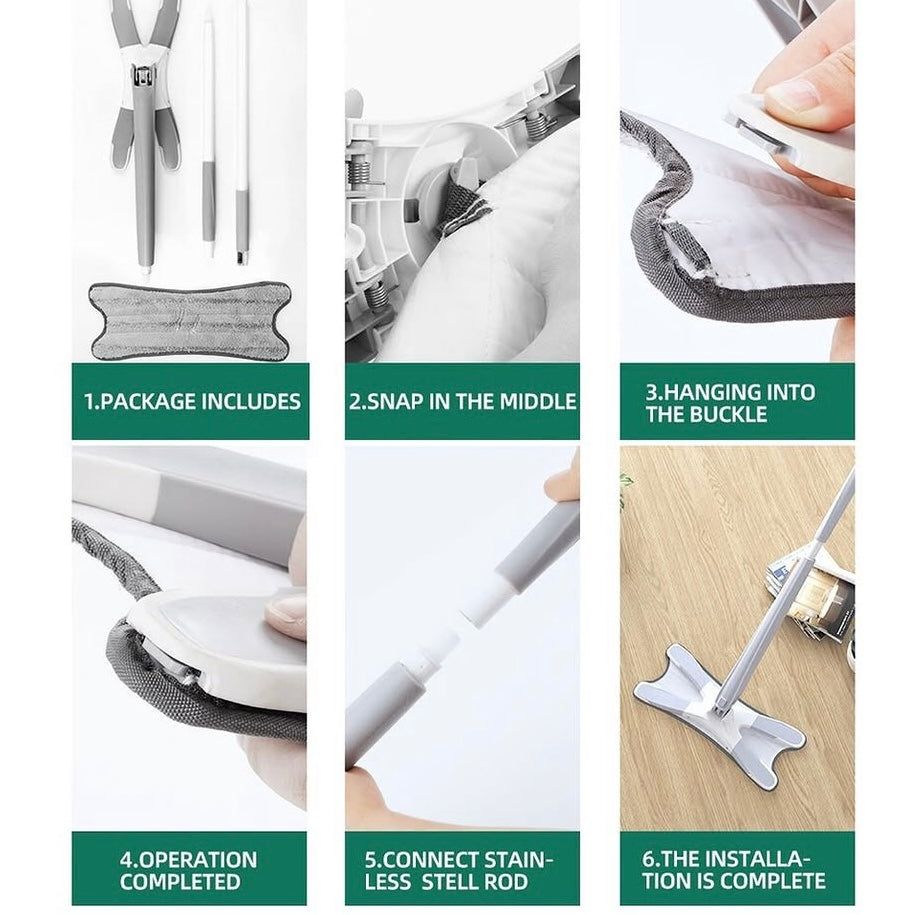 1.PACKAGE INCLUDES

2.SNAP IN THE MIDDLE

3.HANGING INTO THE BUCKLE

4.OPERATION COMPLETED

5.CONNECT STAINLESS STELL ROD

6.THE INSTALLATION IS COMPLETE