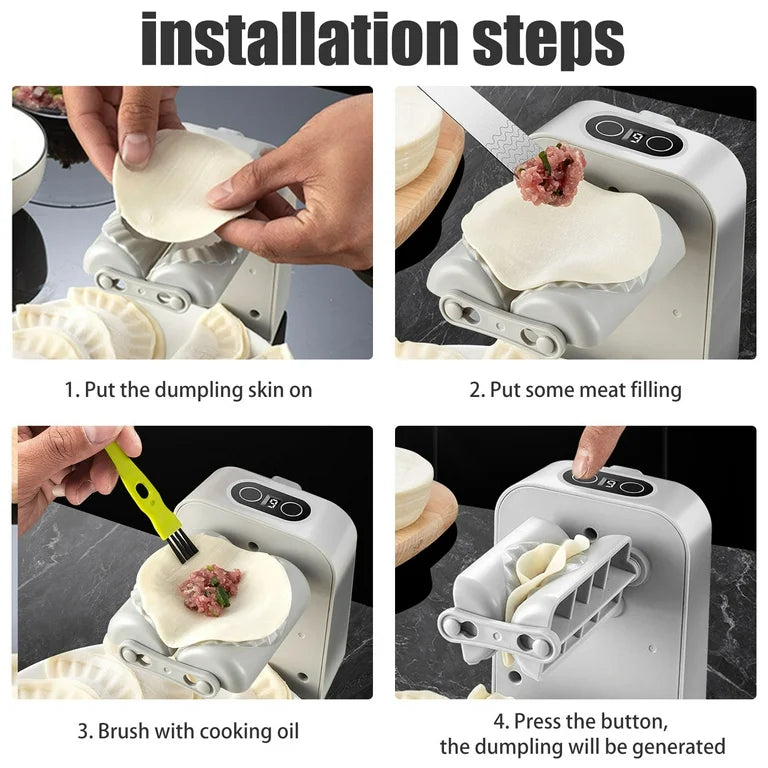 installation steps

1. Put the dumpling skin on

2. Put some meat filling

3. Brush with cooking oil

4. Press the button, the dumpling will be generated